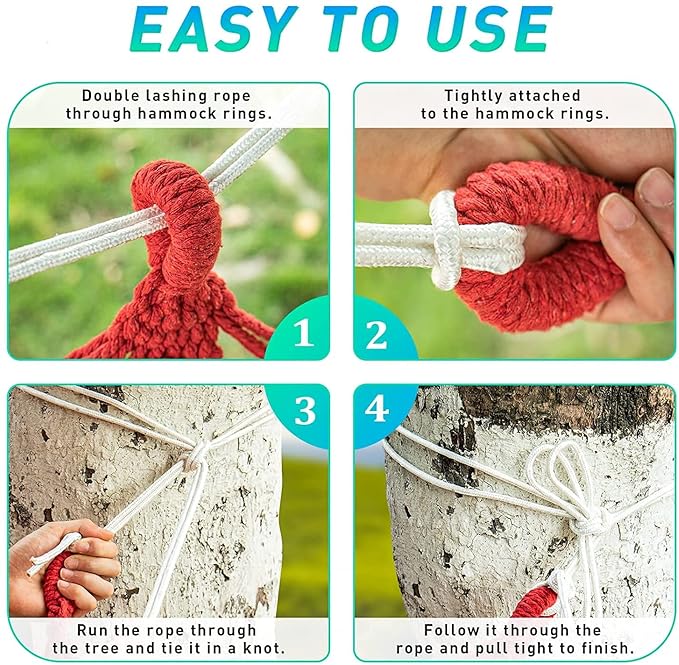 EASY TO USE

Double lashing rope through hammock rings.

1

Tightly attached to the hammock rings.

2

3

Run the rope through the tree and tie it in a knot.

4

Follow it through the rope and pull tight to finish.